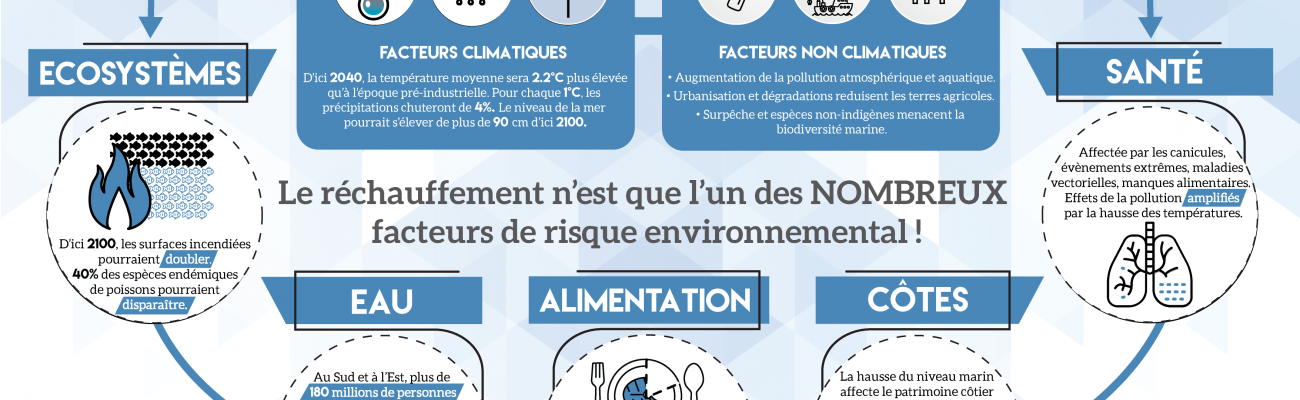 ECOSYSTÈMES

D'ici 2100, les surfaces incendiées pourraient doubler. 40% des espèces endémiques de poissons pourraient disparaître.

FACTEURS CLIMATIQUES

D'ici 2040, la température moyenne sera 2.2°C plus élevée qu'à l'époque pré-industrielle. Pour chaque 1°C, les précipitations chuteront de 4%. Le niveau de la mer pourrait s'élever de plus de 90 cm d'ici 2100.

FACTEURS NON CLIMATIQUES

• Augmentation de la pollution atmosphérique et aquatique.
• Urbanisation et dégradations reduisent les terres agricoles.
• Surpêche et espèces non-indigènes menacent la biodiversité marine.

SANTÉ

Affectée par les canicules, évènements extrêmes, maladies vectorielles, manques alimentaires. Effets de la pollution amplifiés par la hausse des températures.

Le réchauffement n'est que l'un des NOMBREUX facteurs de risque environnemental !

EAU

Au Sud et à l'Est, plus de 180 millions de personnes

ALIMENTATION

CÔTES

La hausse du niveau marin affecte le patrimoine côtier